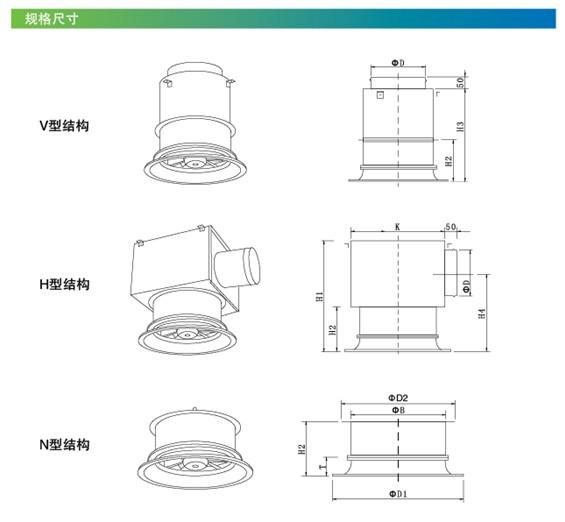 规格尺寸

V型结构

ΦD
50
H3
H2

H型结构

K
50
H1
H2
ΦD
H4

N型结构

ΦD2
ΦB
H2
T
ΦD1