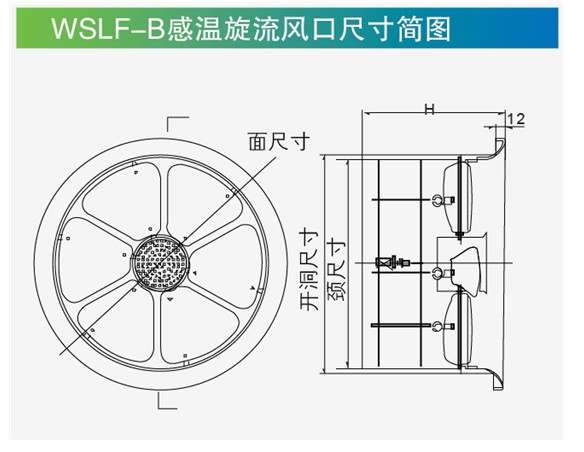 WSLF–B感温旋流风口尺寸简图

面尺寸

H

12

开洞尺寸

颈尺寸